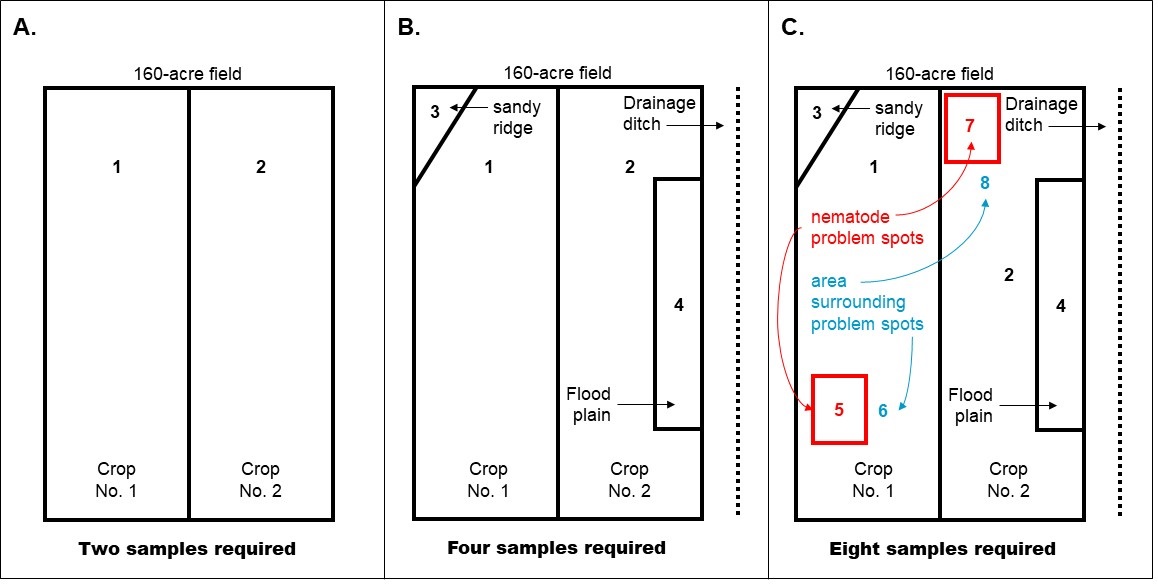 A.

160-acre field

1

2

Crop No. 1

Crop No. 2

Two samples required

B.

160-acre field

3

sandy ridge

Drainage ditch

1

2

4

Flood plain

Crop No. 1

Crop No. 2

Four samples required

C.

160-acre field

3

sandy ridge

7

Drainage ditch

1

8

nematode problem spots

area surrounding problem spots

2

4

5

6

Flood plain

Crop No. 1

Crop No. 2

Eight samples required